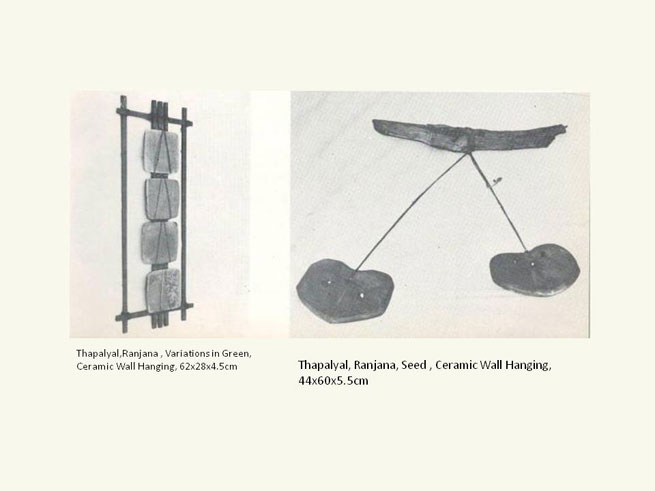 Thapalyal,Ranjana , Variations in Green, Ceramic Wall Hanging, 62x28x4.5cm

Thapalyal, Ranjana, Seed , Ceramic Wall Hanging, 44x60x5.5cm